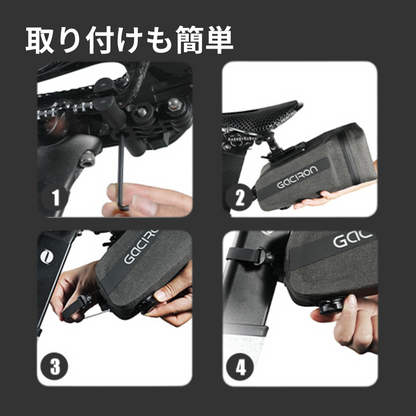 取り付けも簡単

1

GACIRON

2

GACIRON

3

GAC

4