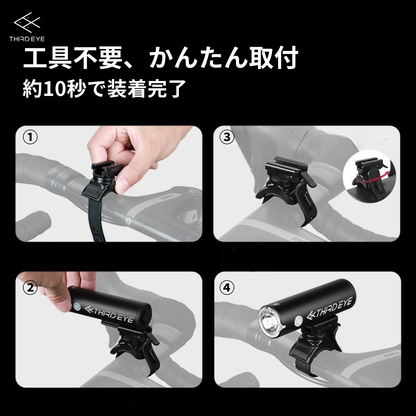 THIRD EYE

工具不要、かんたん取付

約10秒で装着完了

①

③

②

THIRD EYE

④

THIRD EYE