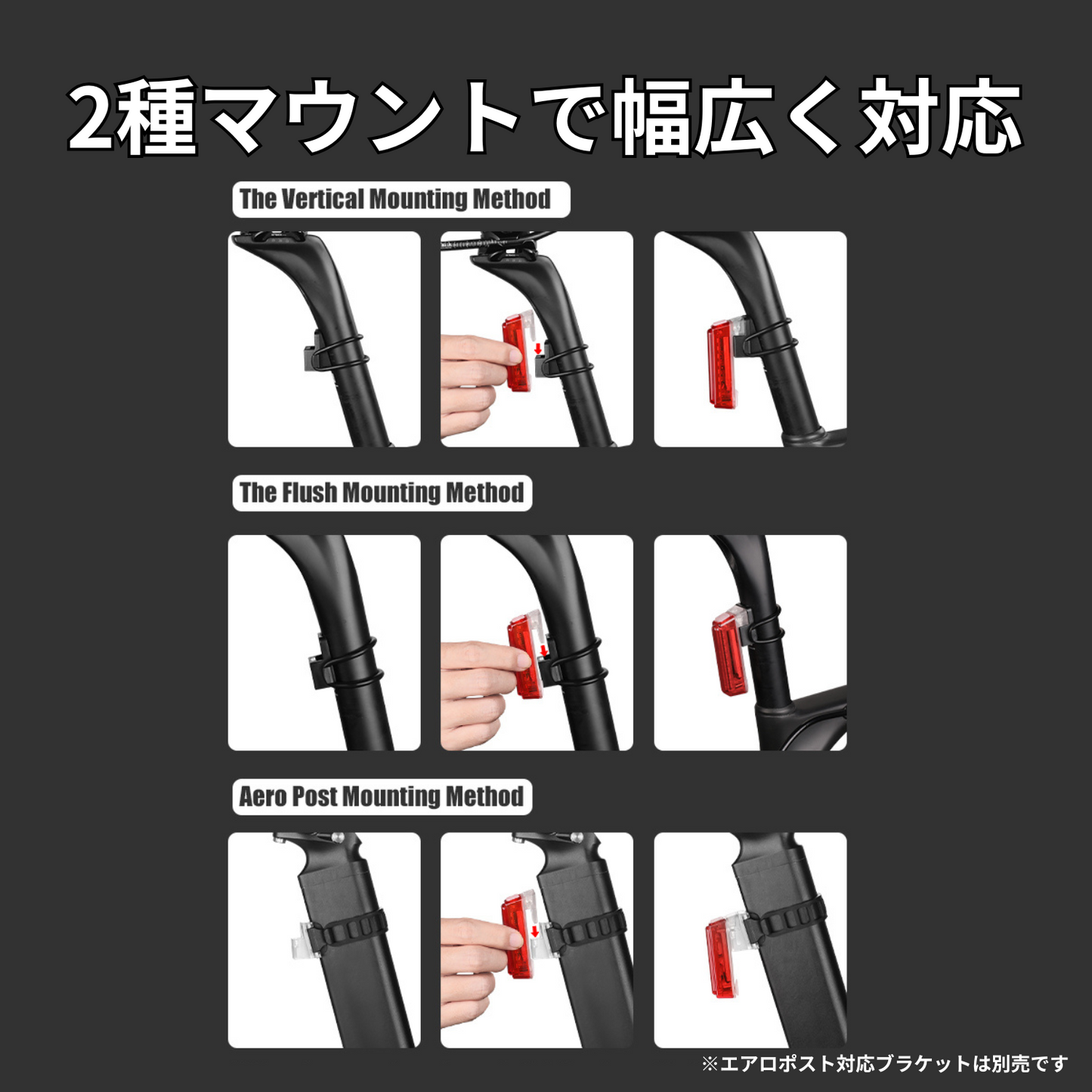 2種マウントで幅広く対応

The Vertical Mounting Method

The Flush Mounting Method

Aero Post Mounting Method

※エアロポスト対応ブラケットは別売です