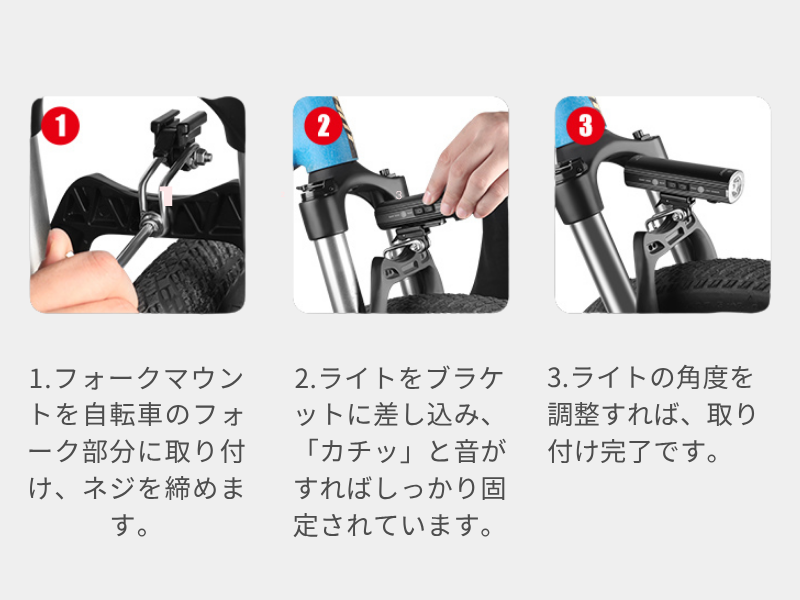 1

2

3

1.フォークマウントを自転車のフォーク部分に取り付け、ネジを締めます。

2.ライトをブラケットに差し込み、「カチッ」と音がすればしっかり固定されています。

3.ライトの角度を調整すれば、取り付け完了です。